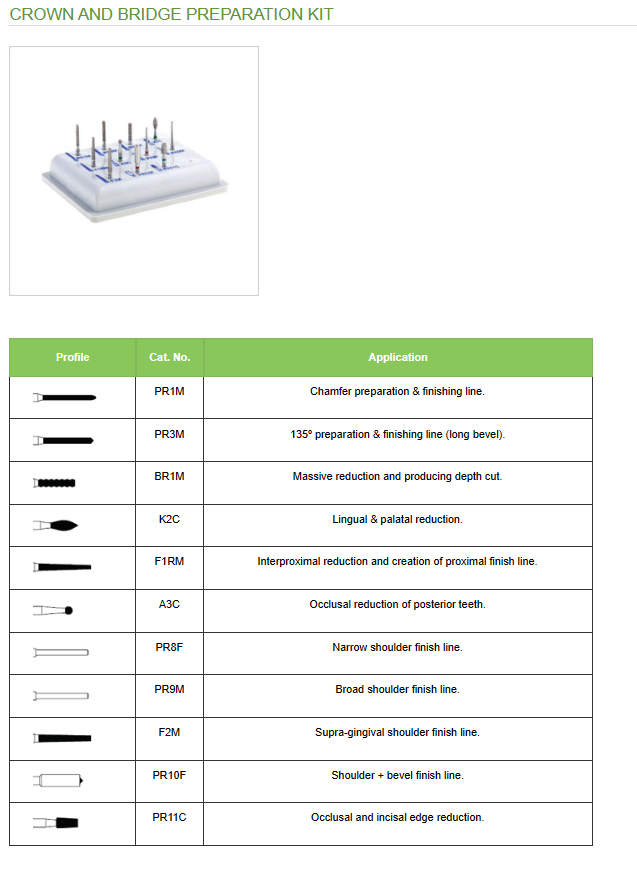 CROWN AND BRIDGE PREPARATION KIT

| Profile | Cat. No. | Application |
|---|---|---|
| | PR1M | Chamfer preparation & finishing line. |
| | PR3M | 135° preparation & finishing line (long bevel). |
| | BR1M | Massive reduction and producing depth cut. |
| | K2C | Lingual & palatal reduction. |
| | F1RM | Interproximal reduction and creation of proximal finish line. |
| | A3C | Occlusal reduction of posterior teeth. |
| | PR8F | Narrow shoulder finish line. |
| | PR9M | Broad shoulder finish line. |
| | F2M | Supra-gingival shoulder finish line. |
| | PR10F | Shoulder + bevel finish line. |
| | PR11C | Occlusal and incisal edge reduction. |